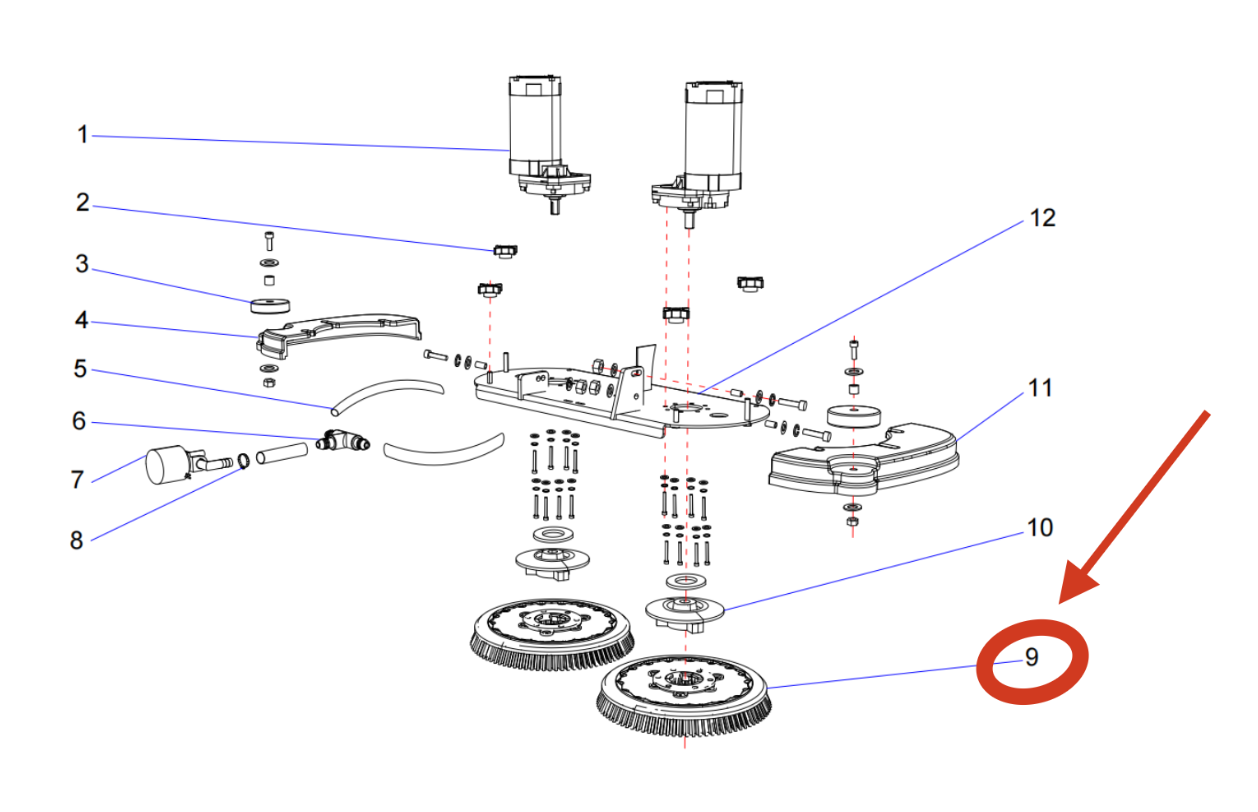 1
2
3
4
5
6
7
8
12
11
10
9