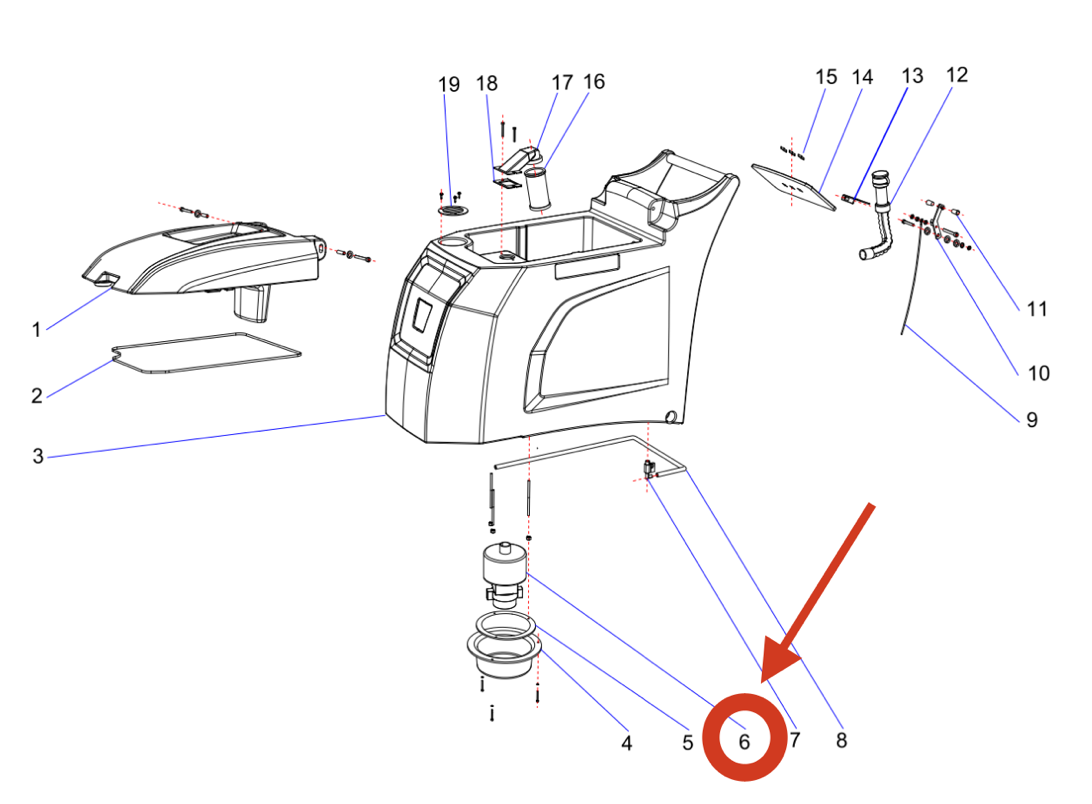 19 18 17 16
15 14 13 12
1
2
3
11
10
9
4 5 6 7 8