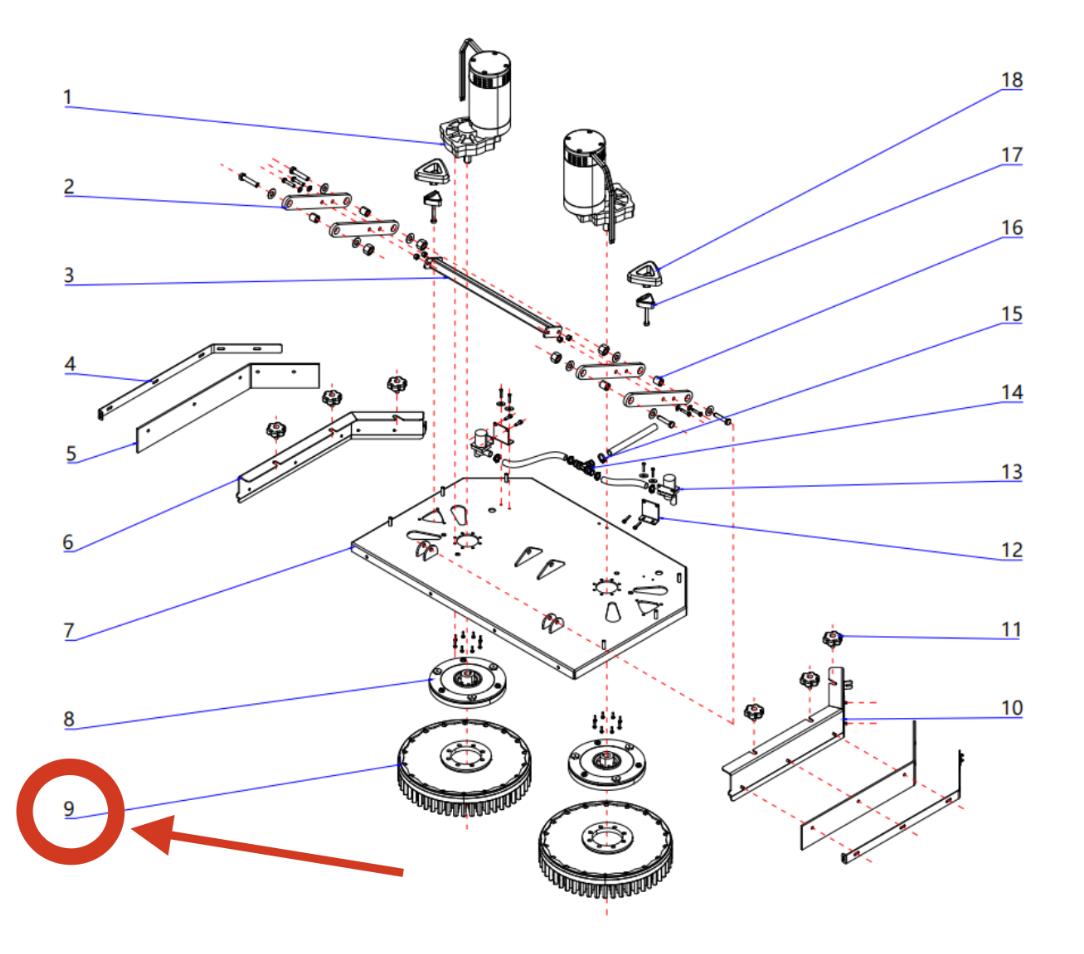 1
2
3
4
5
6
7
8
9
18
17
16
15
14
13
12
11
10