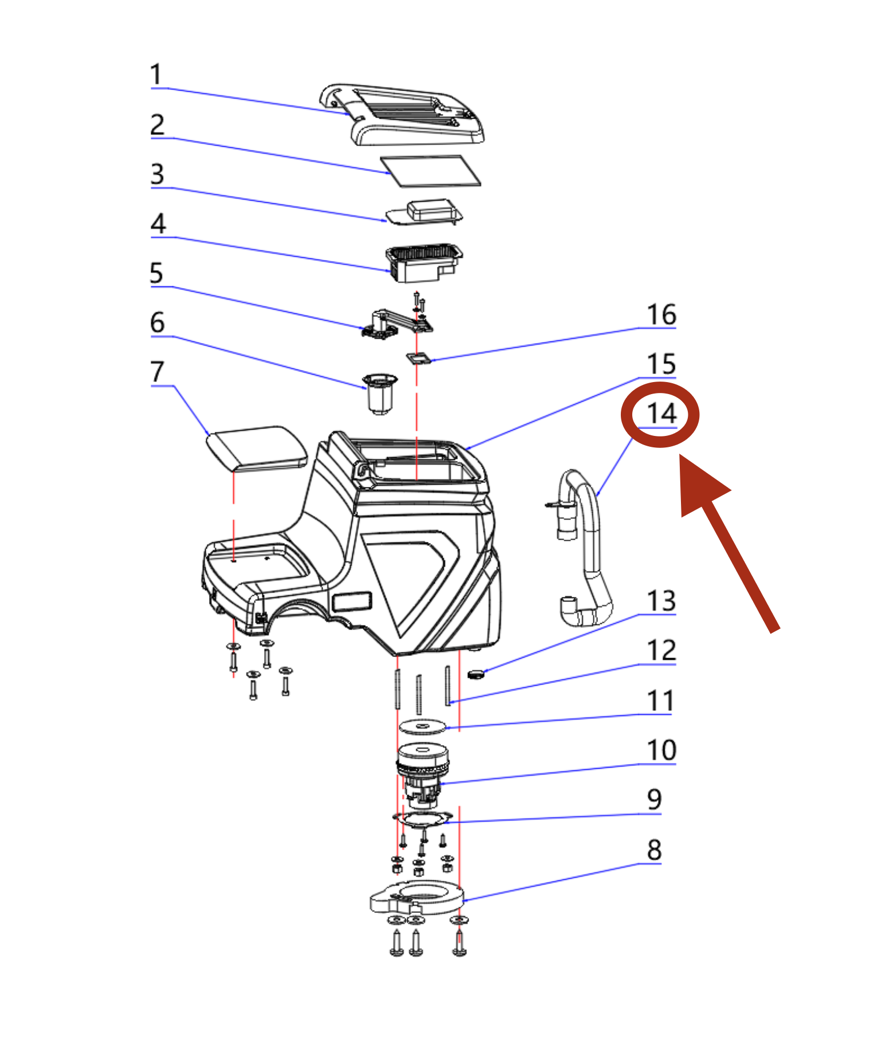 1
2
3
4
5
6
7
16
15
14
13
12
11
10
9
8