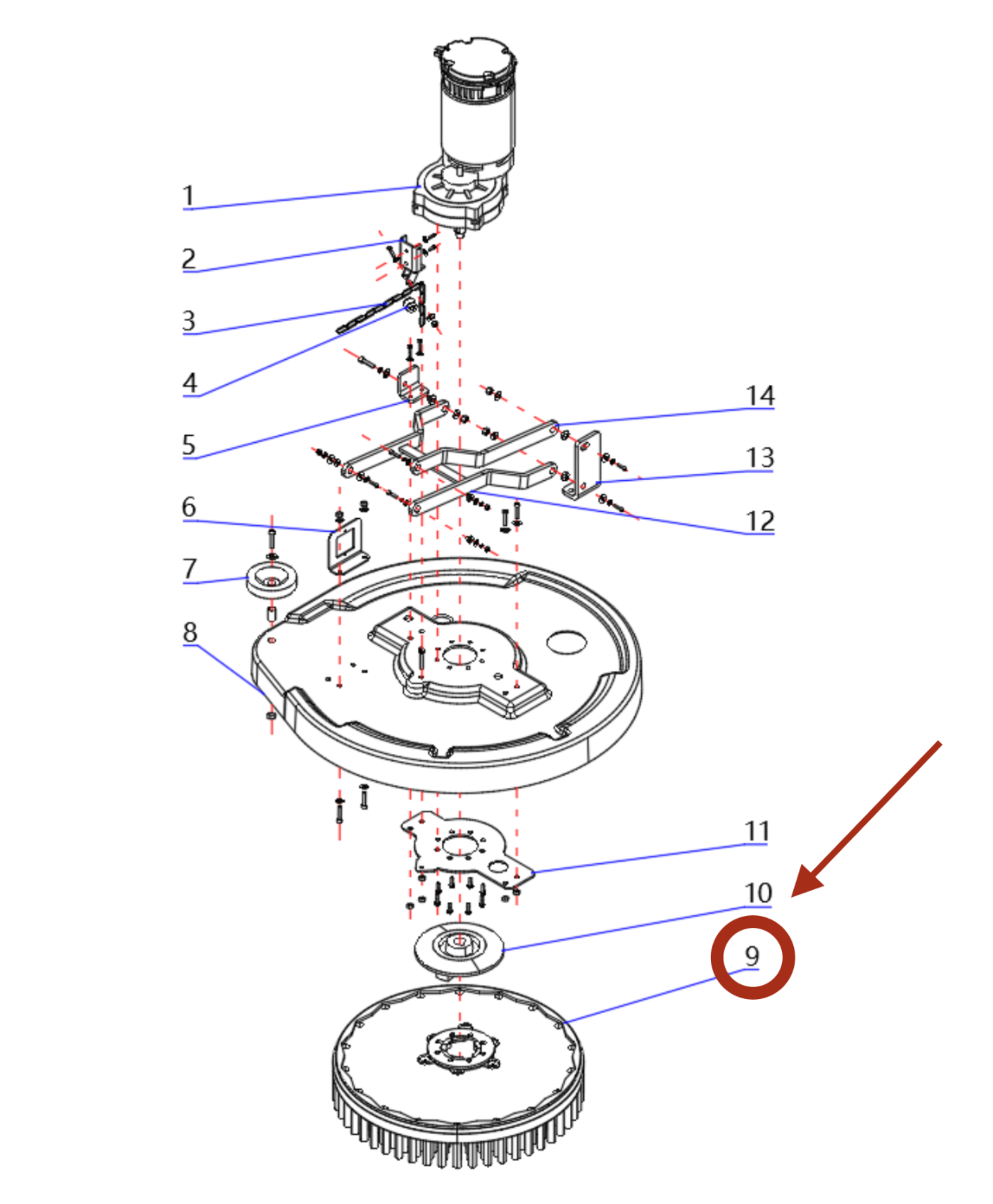 1
2
3
4
5
6
7
8
14
13
12
11
10
9