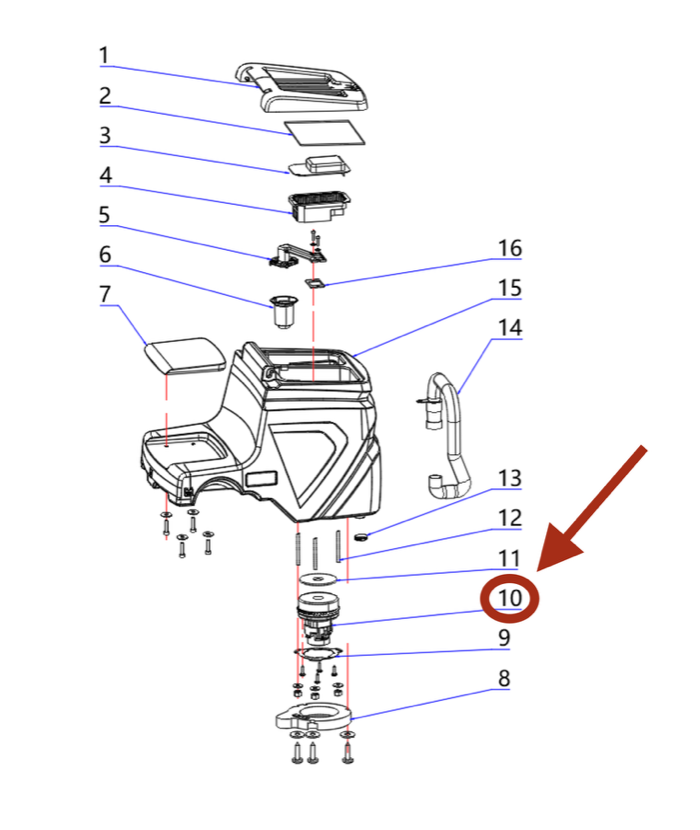 1
2
3
4
5
6
7
16
15
14
13
12
11
10
9
8