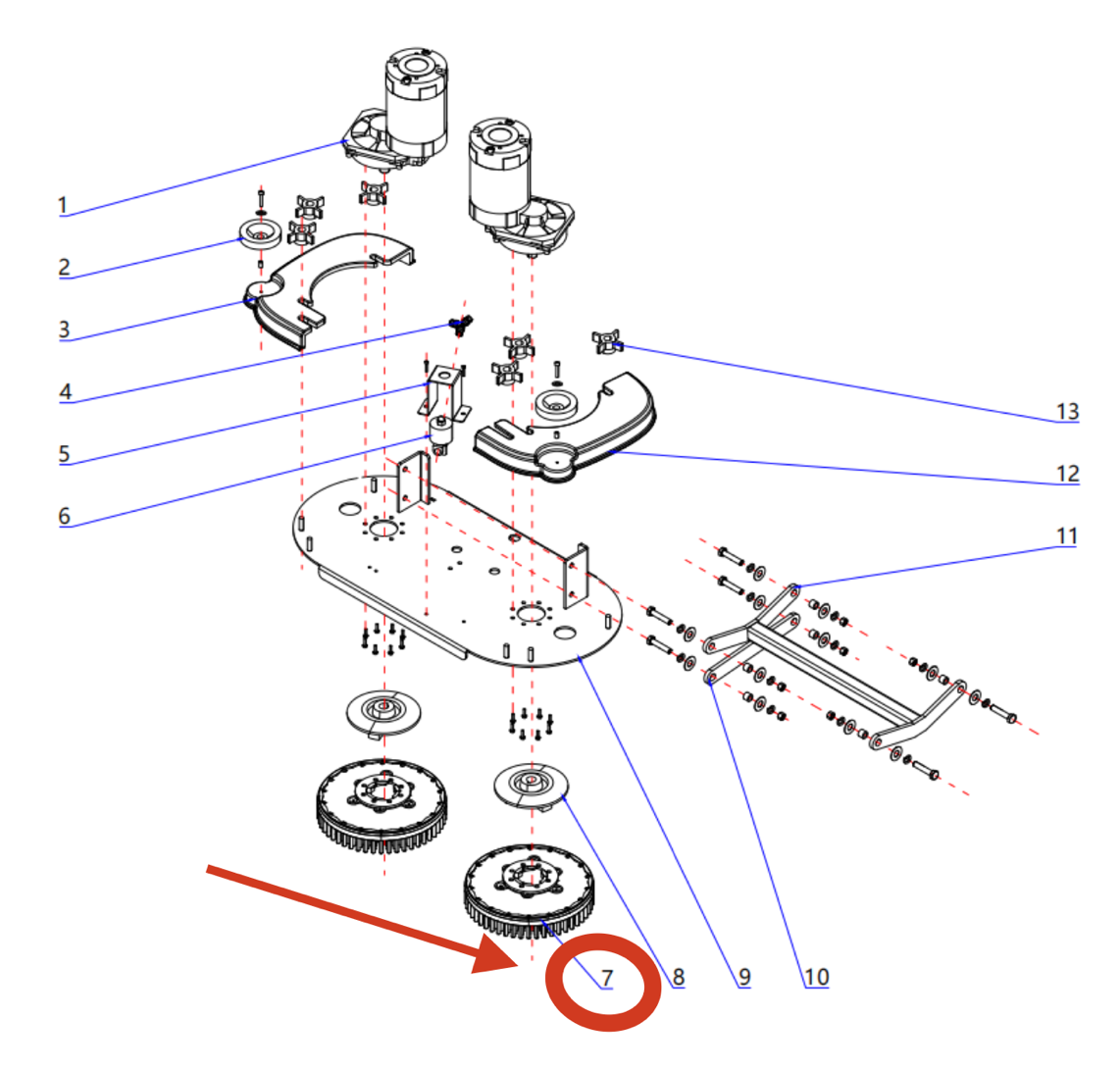 1
2
3
4
5
6
13
12
11
7
8
9
10