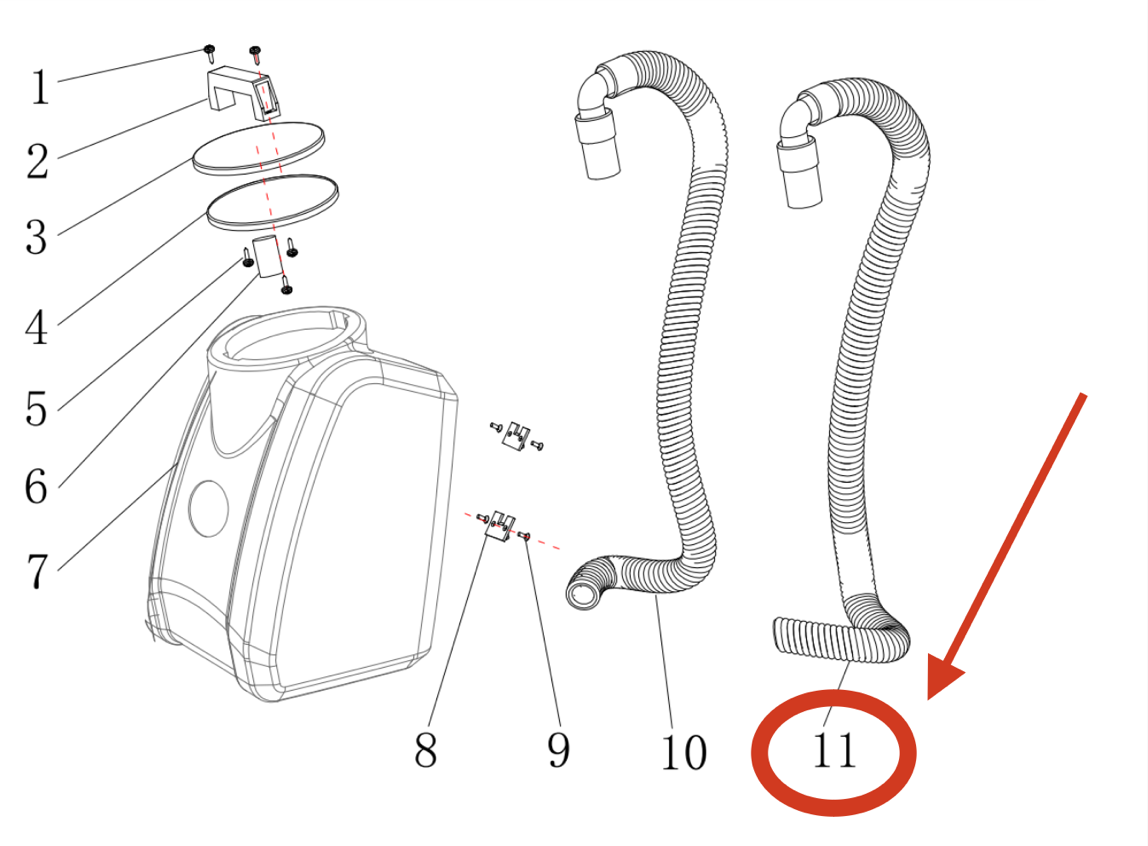 1
2
3
4
5
6
7
8
9
10
11