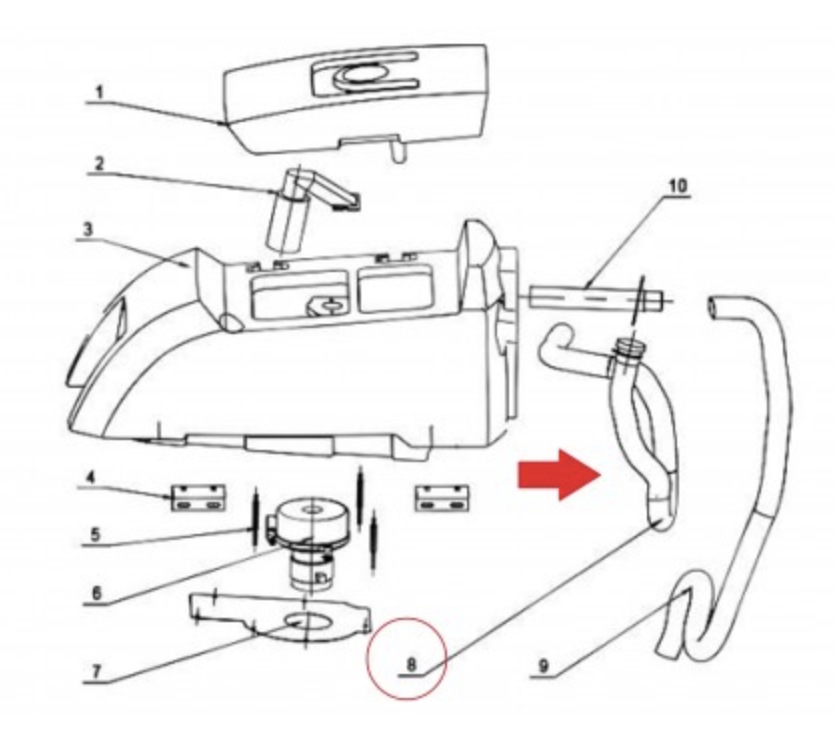 1
2
3
10
4
5
6
7
8
9