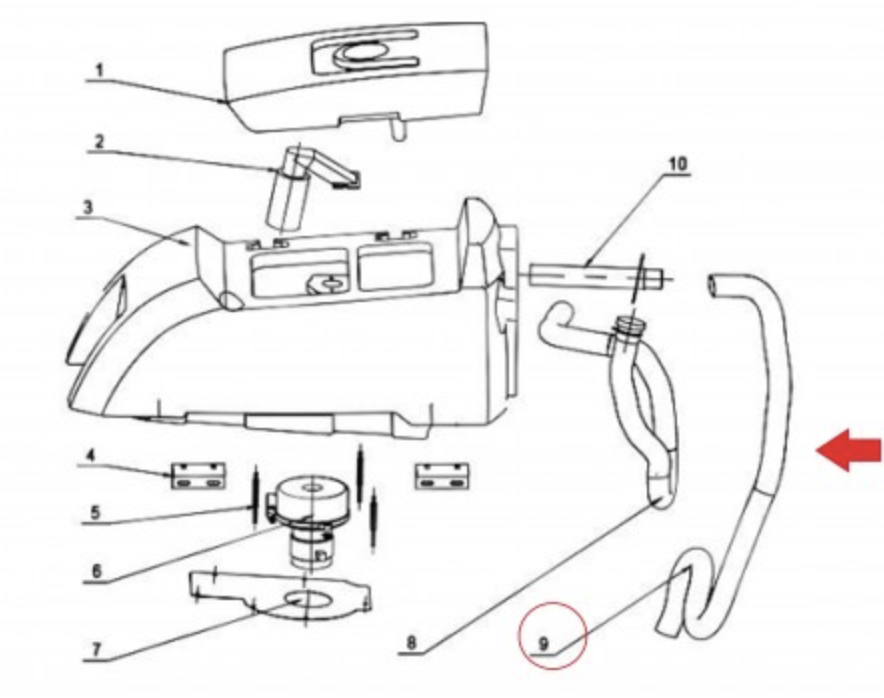 1
2
3
10
4
5
6
7
8
9