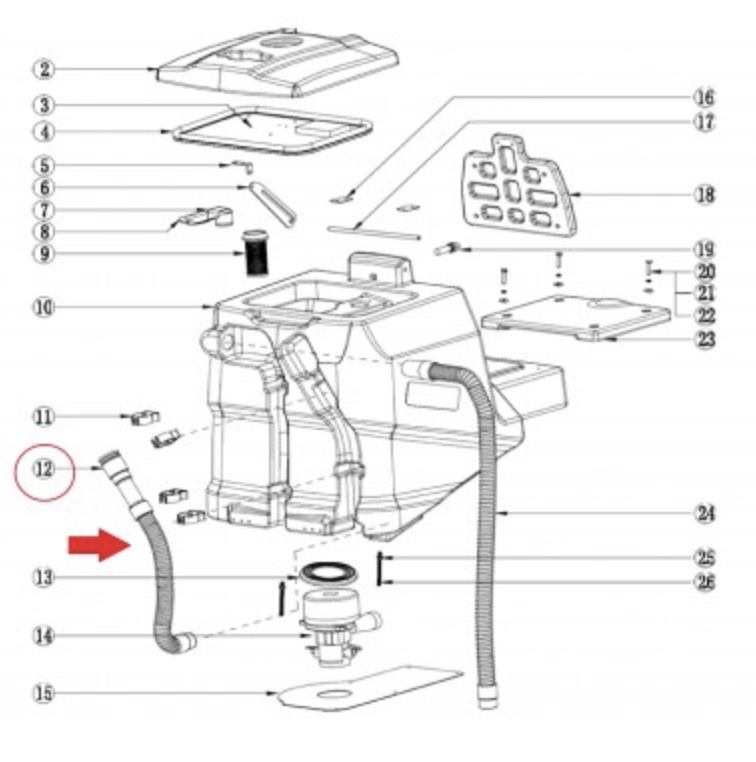 2
3
4
5
6
7
8
9
10
11
12
13
14
15
16
17
18
19
20
21
22
23
24
25
26