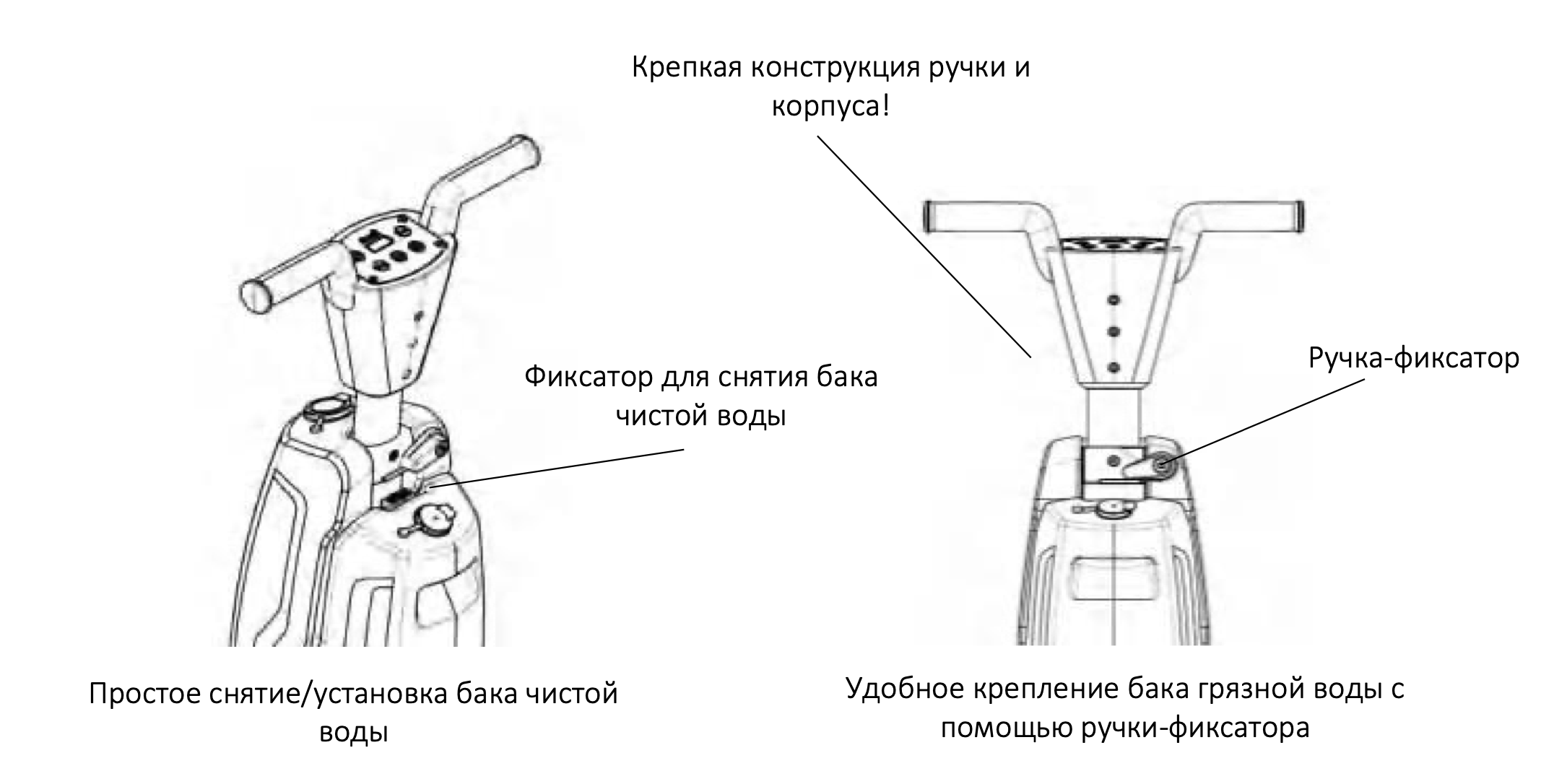 Крепкая конструкция ручки и корпуса!

Фиксатор для снятия бака чистой воды

Ручка-фиксатор

Простое снятие/установка бака чистой воды

Удобное крепление бака грязной воды с помощью ручки-фиксатора