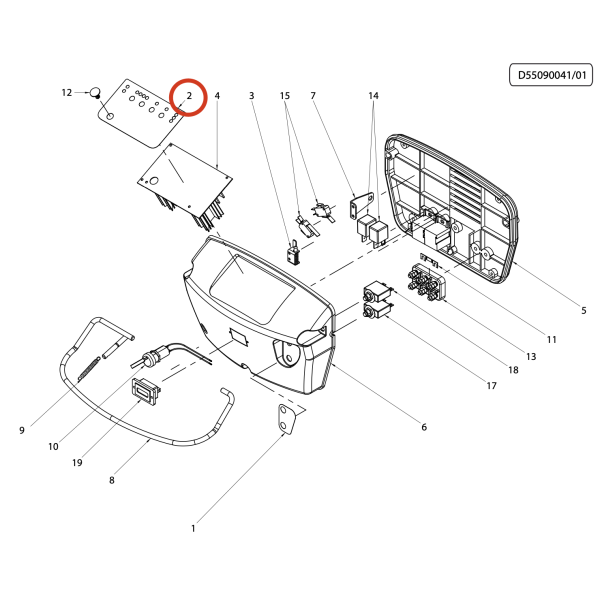 D55090041/01

12
2
4
3
15
7
14
5
11
13
18
17
6
9
10
19
8
1