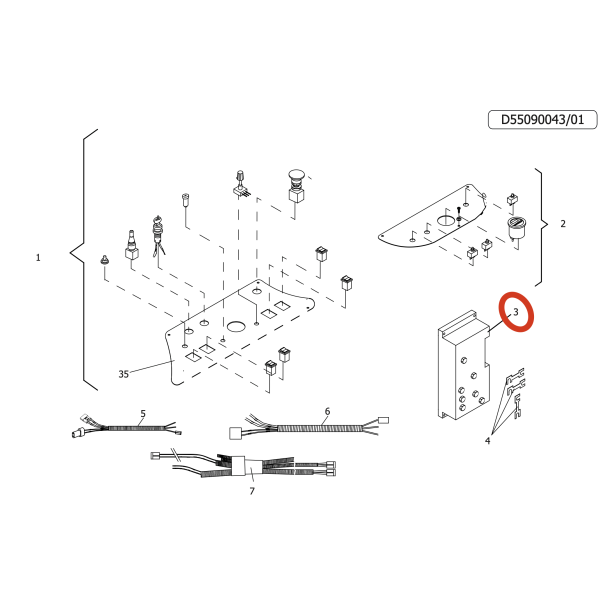 D55090043/01

1

2

3

35

4

5

6

7