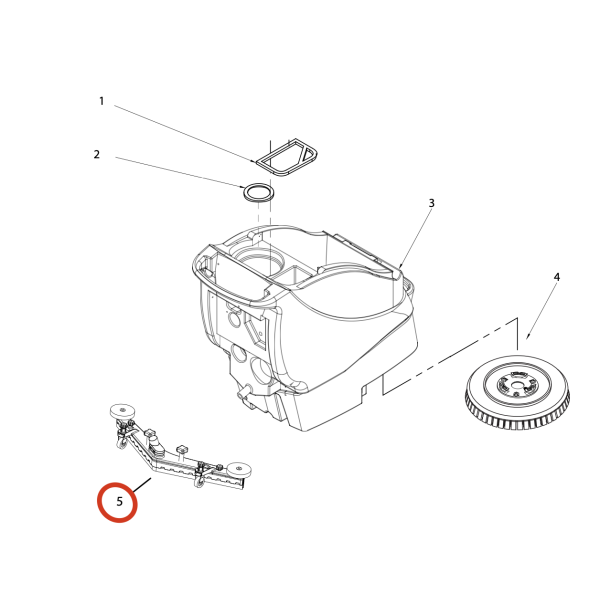 1
2
3
4
5