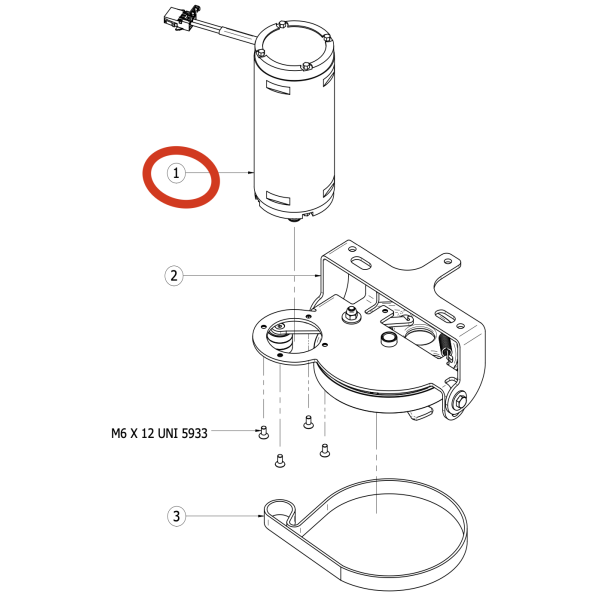 1

2

M6 X 12 UNI 5933

3