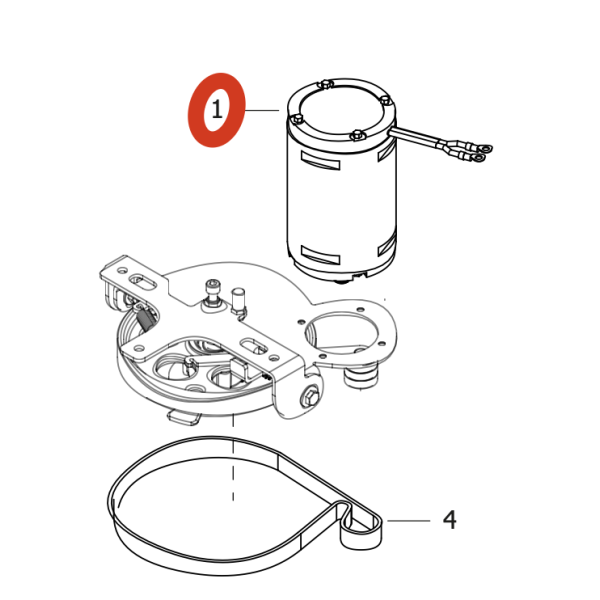 1

4