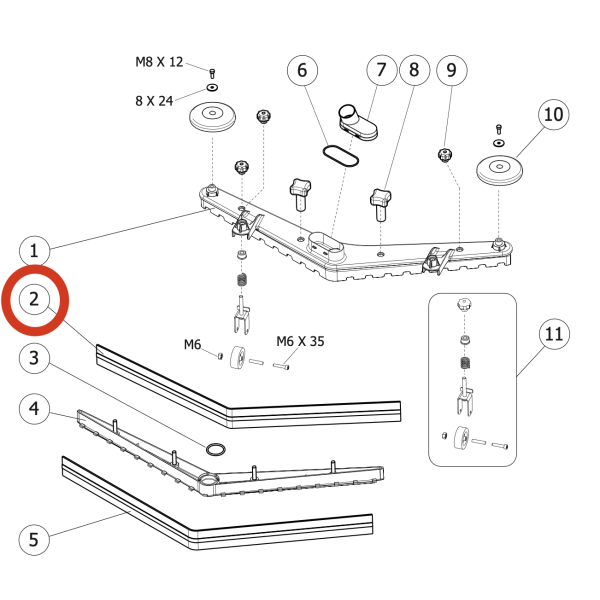 M8 X 12
8 X 24
6
7
8
9
10
1
2
M6
M6 X 35
11
3
4
5