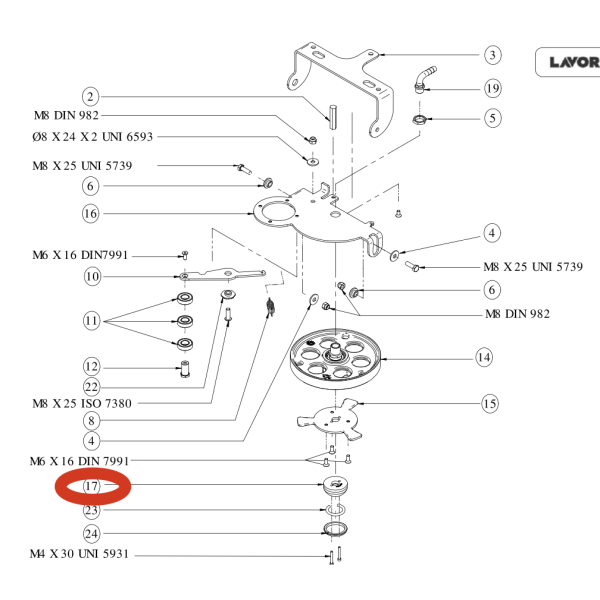 LAVOR

3
19
5
2
M8 DIN 982
Ø8 X 24 X 2 UNI 6593
M8 X 25 UNI 5739
6
16
4
M6 X 16 DIN7991
M8 X 25 UNI 5739
10
6
M8 DIN 982
11
14
12
22
M8 X 25 ISO 7380
15
8
4
M6 X 16 DIN 7991
17
23
24
M4 X 30 UNI 5931