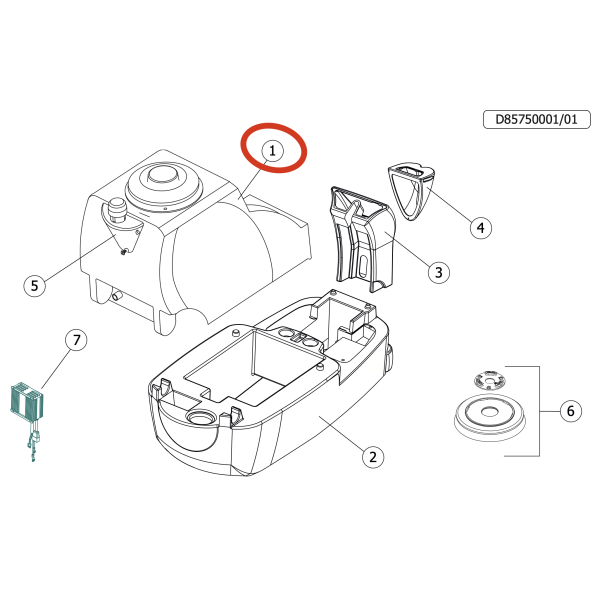 D85750001/01

1

4

3

5

7

6

2