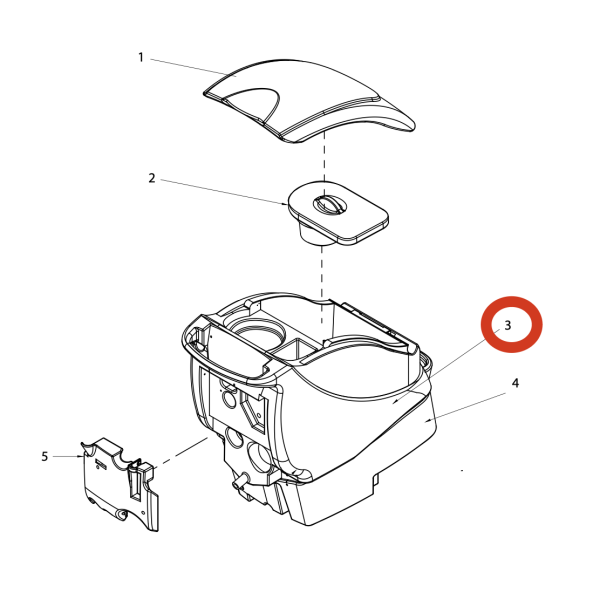 1

2

3

4

5