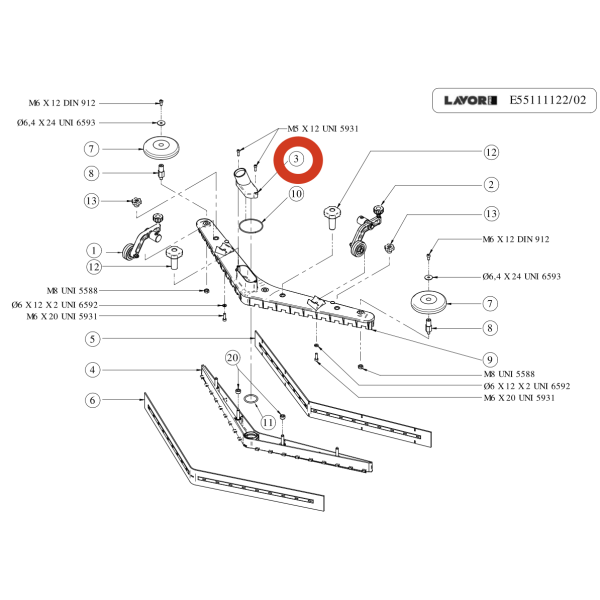 LAVOR E55111122/02

M6 X 12 DIN 912
Ø6,4 X 24 UNI 6593
7
8
13
1
12
M8 UNI 5588
Ø6 X 12 X 2 UNI 6592
M6 X 20 UNI 5931
5
4
6

M5 X 12 UNI 5931
3
10
20
11

12
2
13
M6 X 12 DIN 912
Ø6,4 X 24 UNI 6593
7
8
9
M8 UNI 5588
Ø6 X 12 X 2 UNI 6592
M6 X 20 UNI 5931