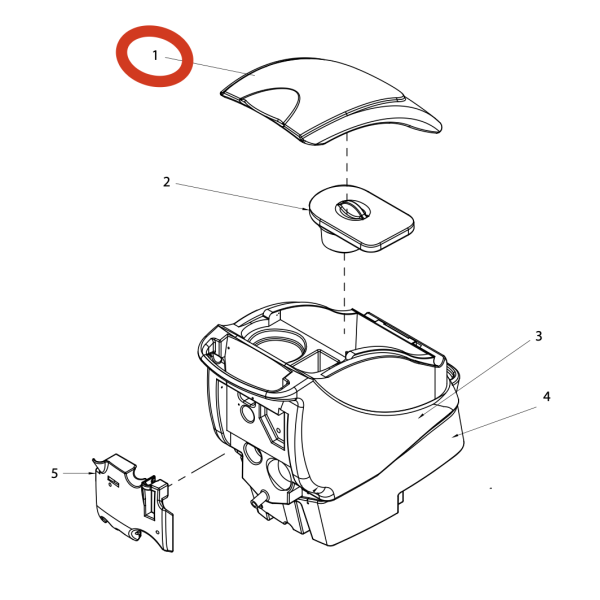 1
2
3
4
5