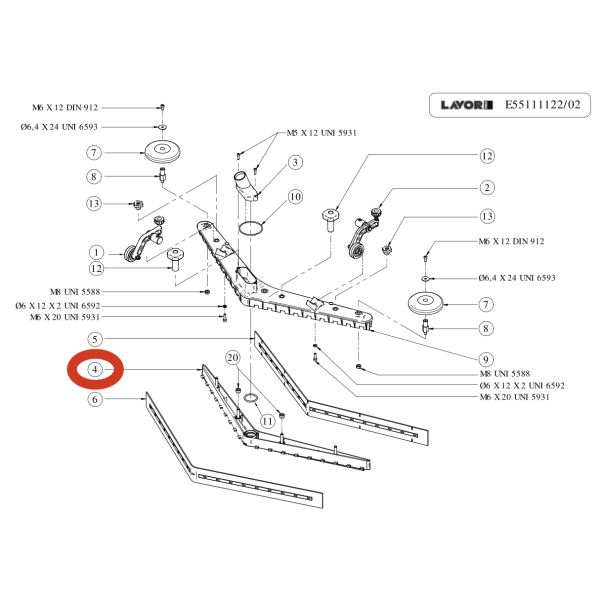 LAVOR E55111122/02

M6 X 12 DIN 912
Ø6,4 X 24 UNI 6593
7
8
13
1
12
M8 UNI 5588
Ø6 X 12 X 2 UNI 6592
M6 X 20 UNI 5931
5
4
6
M5 X 12 UNI 5931
3
10
20
11
12
2
13
M6 X 12 DIN 912
Ø6,4 X 24 UNI 6593
7
8
9
M8 UNI 5588
Ø6 X 12 X 2 UNI 6592
M6 X 20 UNI 5931