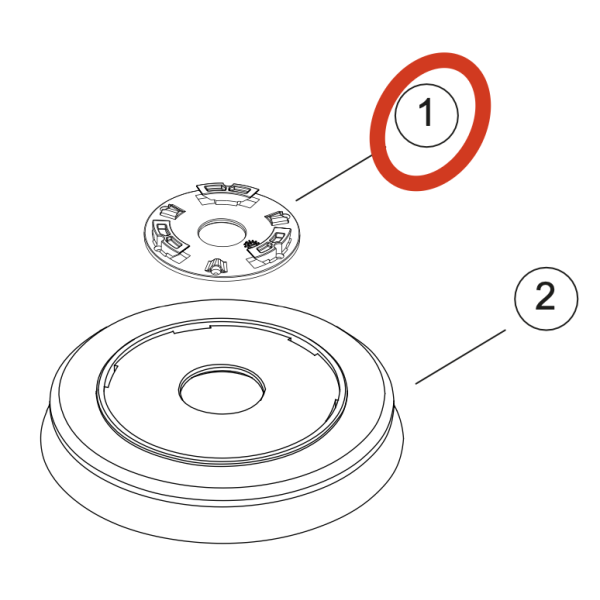 1
2