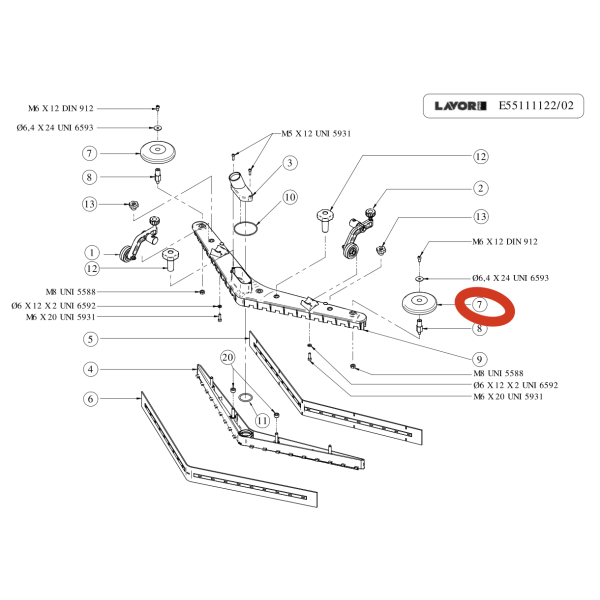 LAVOR E55111122/02

M6 X 12 DIN 912
Ø6,4 X 24 UNI 6593
7
8
13
1
12
M8 UNI 5588
Ø6 X 12 X 2 UNI 6592
M6 X 20 UNI 5931
5
4
6
M5 X 12 UNI 5931
3
10
20
11
12
2
13
M6 X 12 DIN 912
Ø6,4 X 24 UNI 6593
7
8
9
M8 UNI 5588
Ø6 X 12 X 2 UNI 6592
M6 X 20 UNI 5931