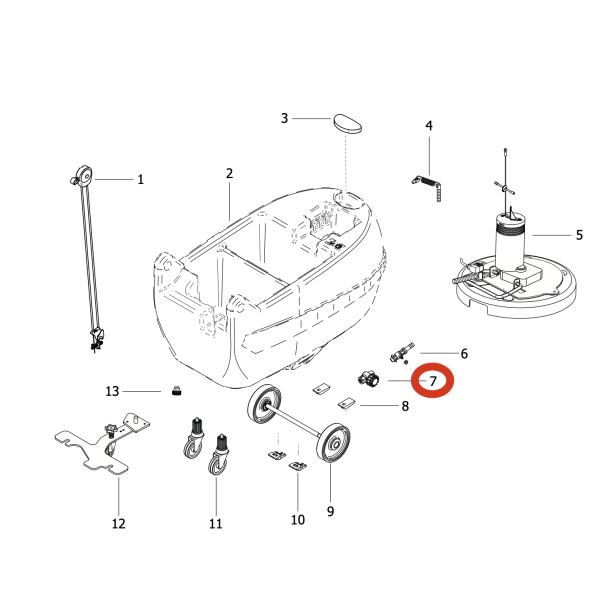 3
4
1
2
5
6
7
13
8
12
11
10
9