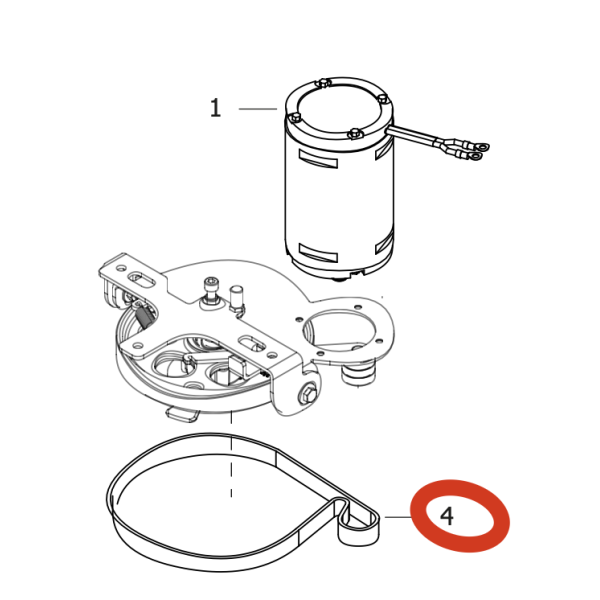 1

4