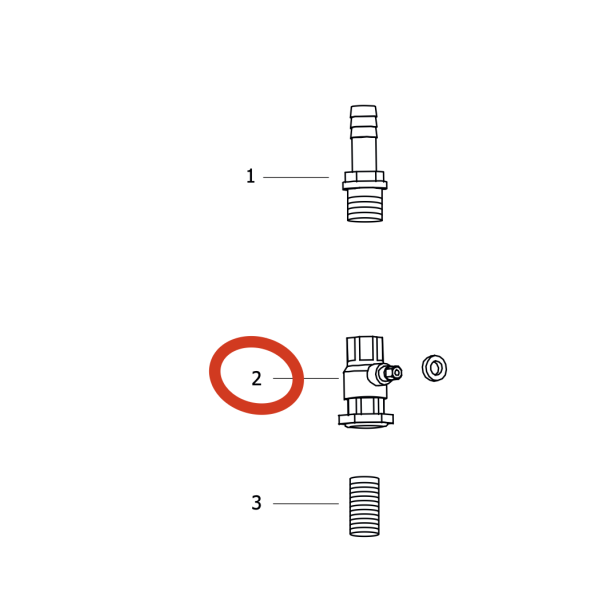 1

2

3