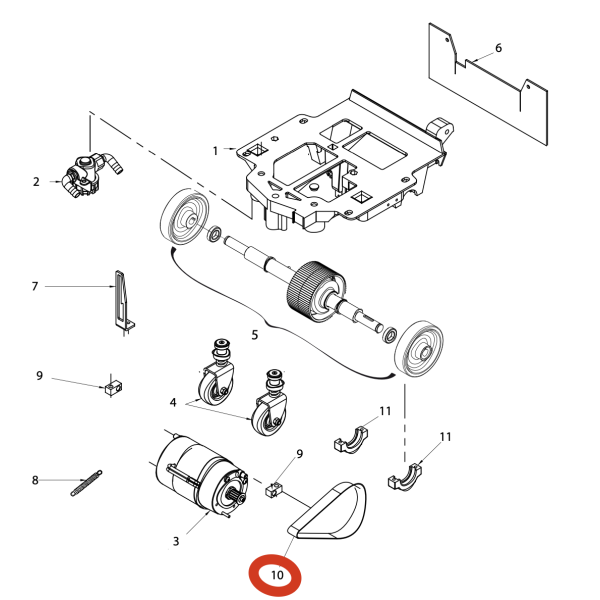 6
1
2
7
5
9
4
11
11
9
8
3
10