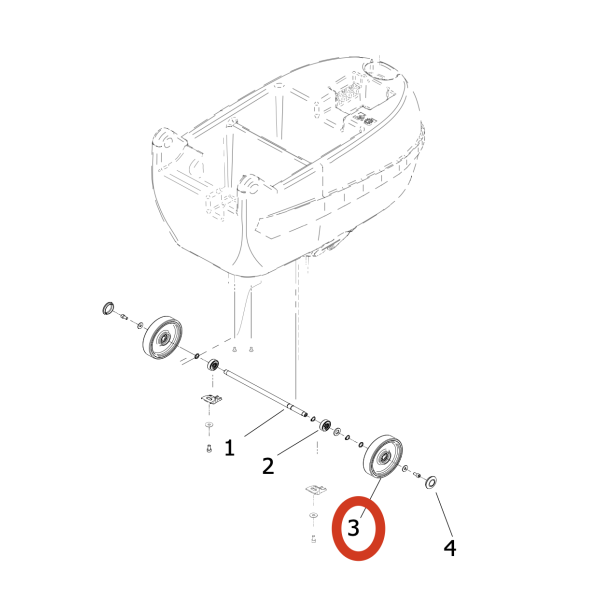 1
2
3
4