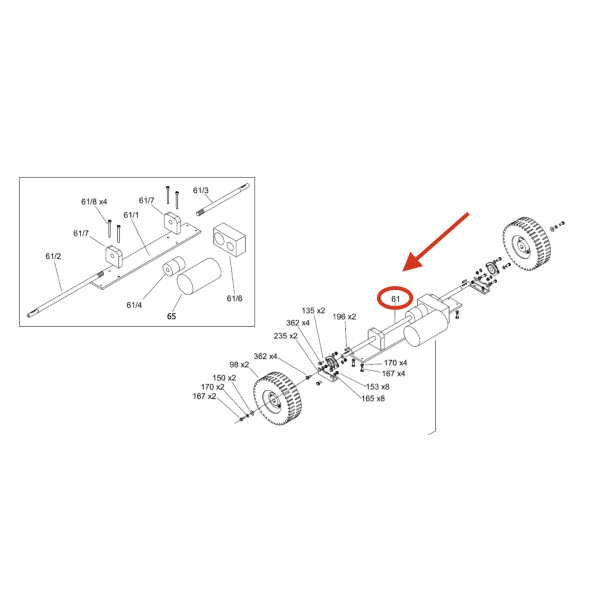 61/8 x4
61/7
61/3
61/1
61/7
61/2
61/4
65
61/6

61
135 x2
362 x4
196 x2
235 x2
362 x4
98 x2
150 x2
170 x2
167 x2
170 x4
167 x4
153 x8
165 x8