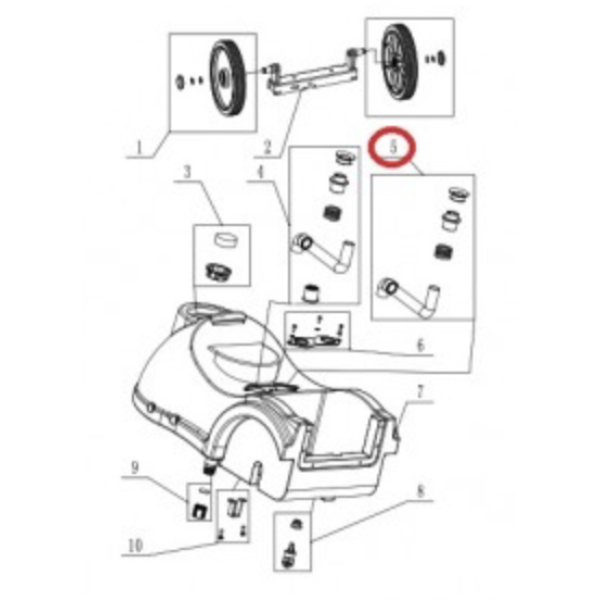 1
2
5
3
4
6
7
9
8
10