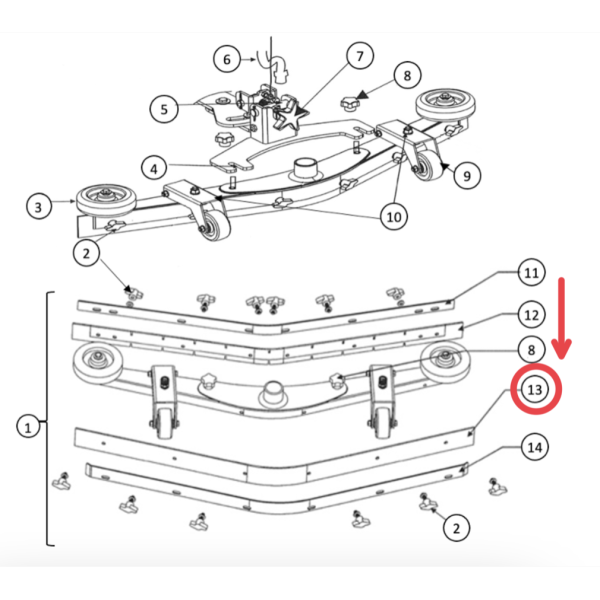 6
7
8
5
4
9
3
10
2
11
12
8
13
1
14
2