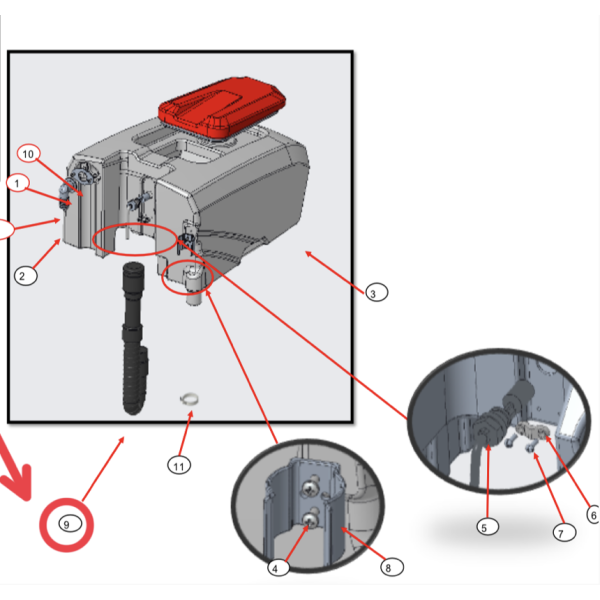 10
1
2
3
11
9
4
8
5
7
6