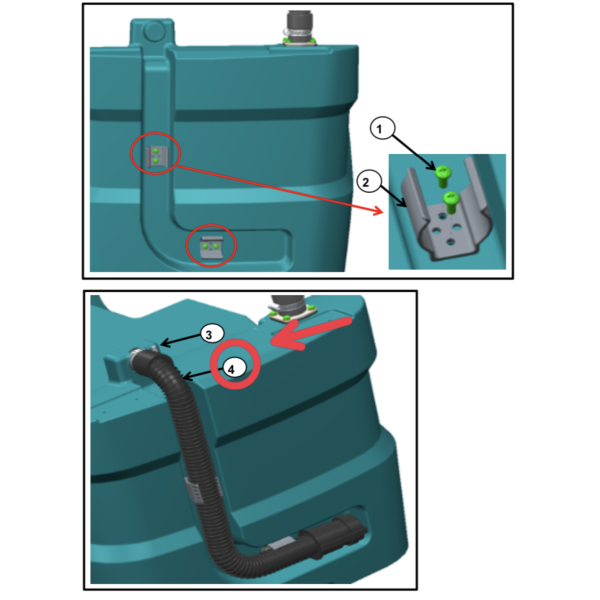 1
2
3
4