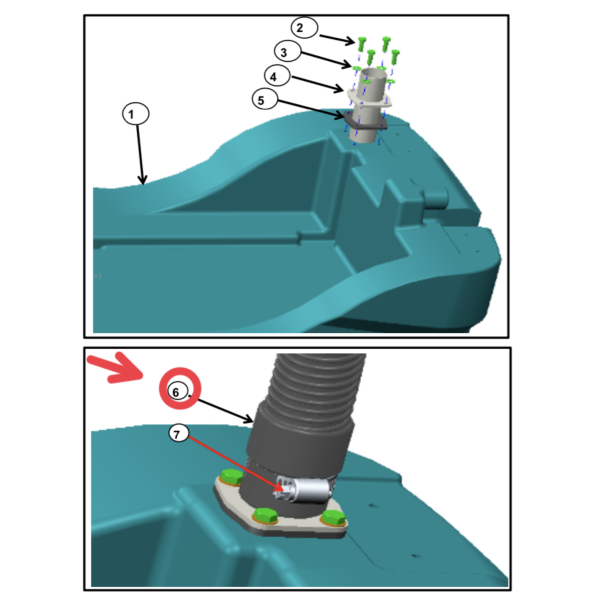 2
3
4
5
1

6
7