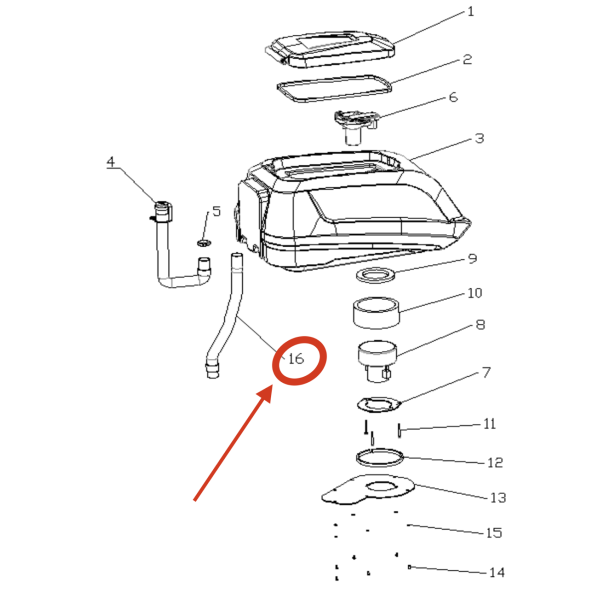 1
2
6
3
4
5
9
10
8
16
7
11
12
13
15
14