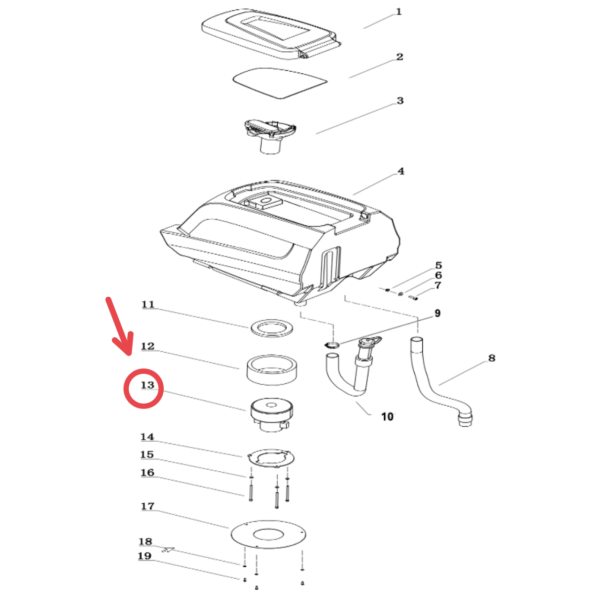 1
2
3
4
5
6
7
9
8
10
11
12
13
14
15
16
17
18
19