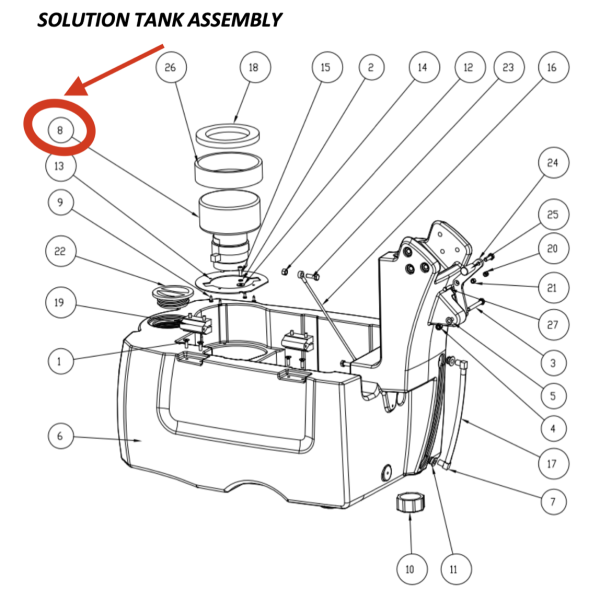 SOLUTION TANK ASSEMBLY

26
18
15
2
14
12
23
16
8
13
9
22
19
1
6
24
25
20
21
27
3
5
4
17
7
10
11