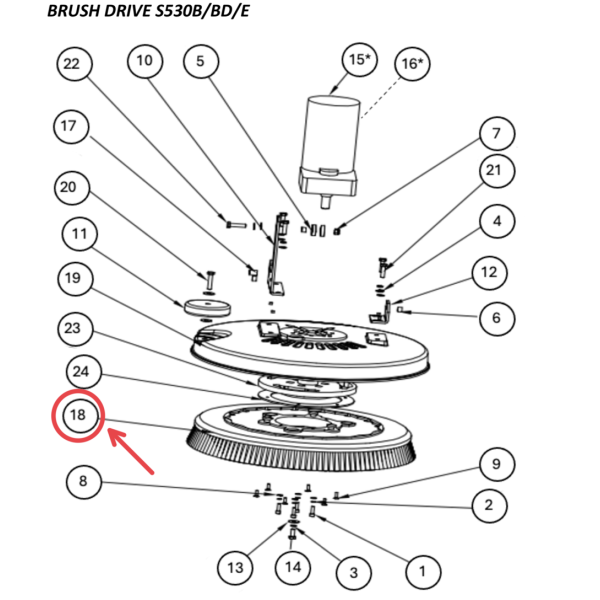 BRUSH DRIVE S530B/BD/E

22
10
5
15*
16*
17
7
21
20
4
11
12
19
6
23
24
18
9
8
2
13
14
3
1