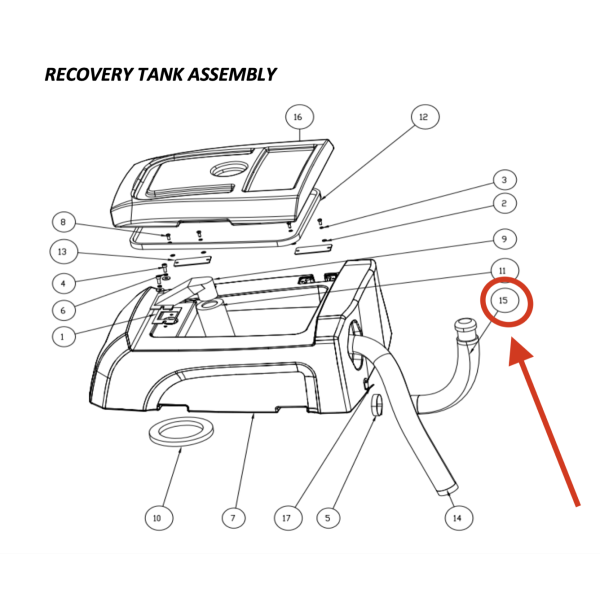 RECOVERY TANK ASSEMBLY

16
12
3
2
8
9
13
4
11
6
15
1
10
7
17
5
14