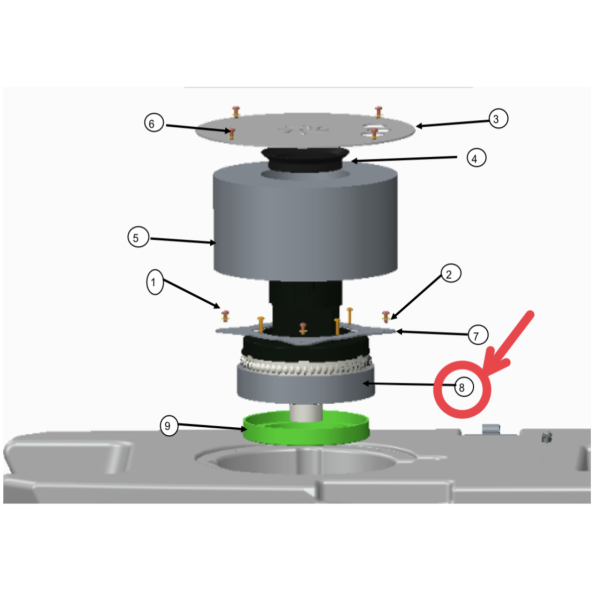 6
3
4
5
1
2
7
8
9