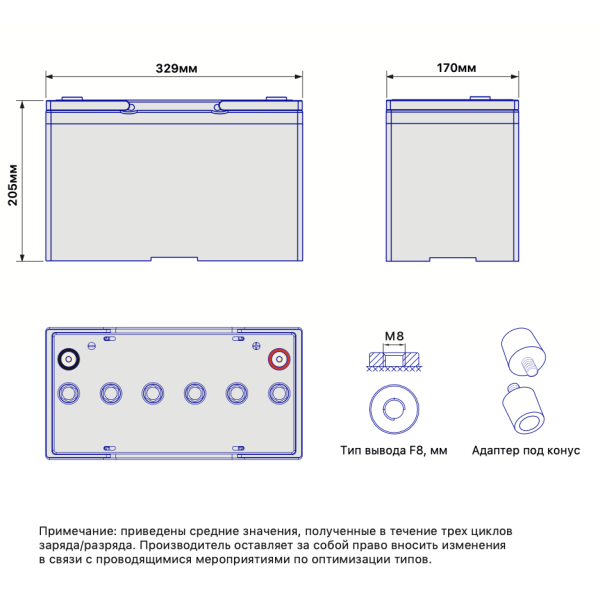 329мм

170мм

205мм

M8

Тип вывода F8, мм

Адаптер под конус

Примечание: приведены средние значения, полученные в течение трех циклов заряда/разряда. Производитель оставляет за собой право вносить изменения в связи с проводящимися мероприятиями по оптимизации типов.