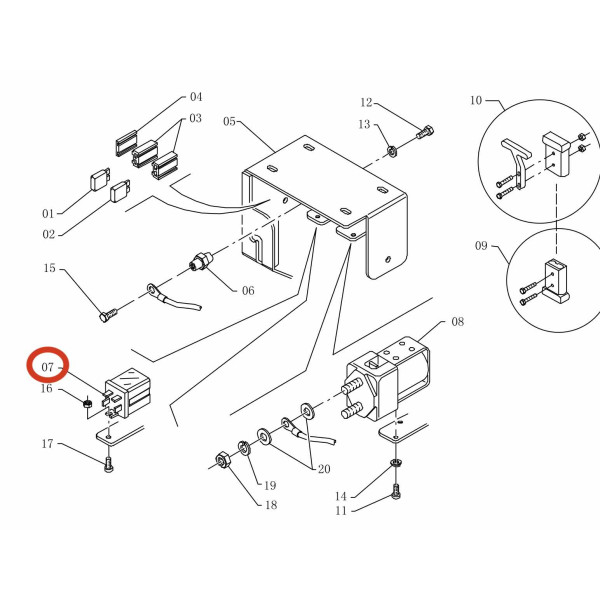 04
03
05
12
13
10
01
02
15
06
09
08
07
16
17
20
19
18
14
11