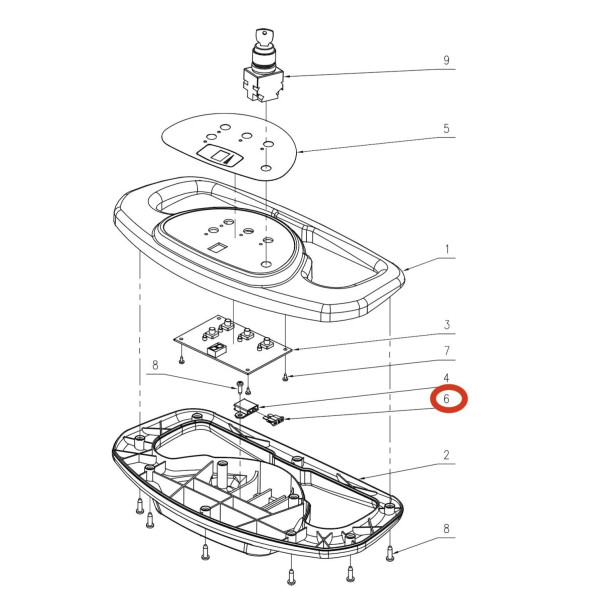 9
5
1
3
7
8
4
6
2
8