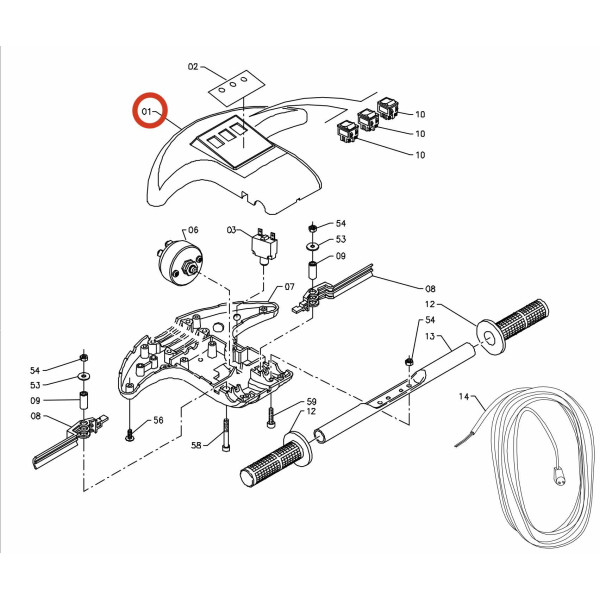 02
01
10
10
10
06
03
54
53
09
07
08
12
54
13
54
53
09
08
56
58
59
12
14