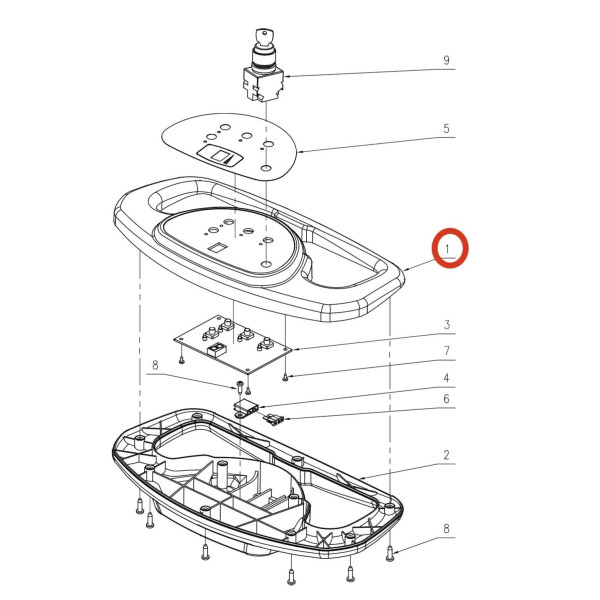 9
5
1
3
7
8
4
6
2
8