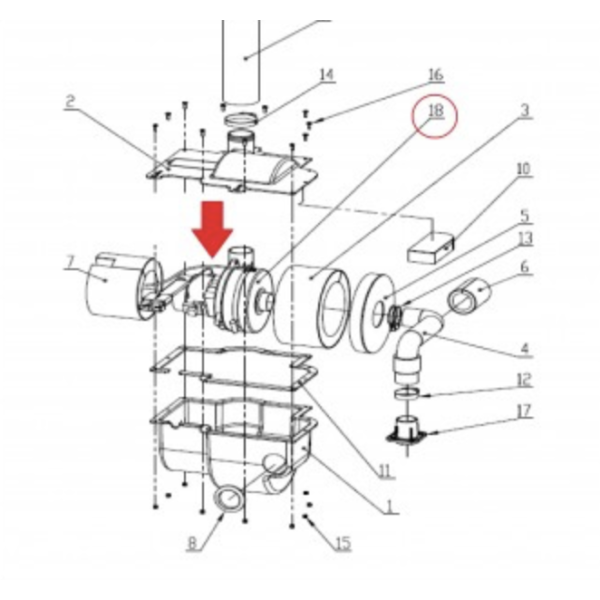 14
16
2
18
3
10
5
13
7
6
4
12
17
11
1
8
15