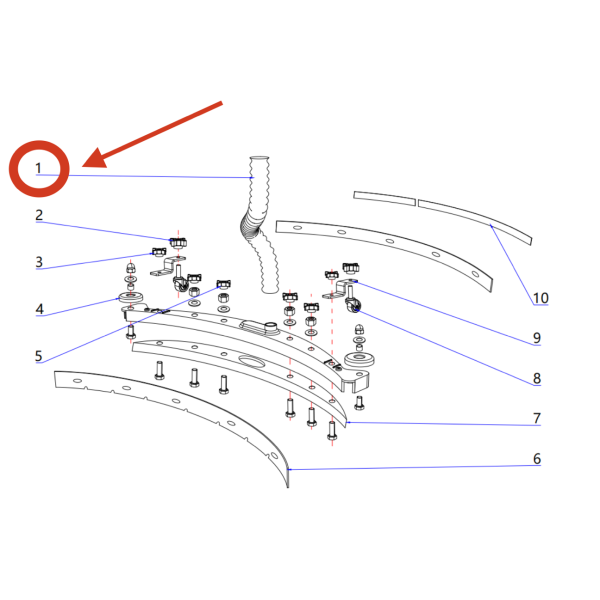 1
2
3
4
5
10
9
8
7
6